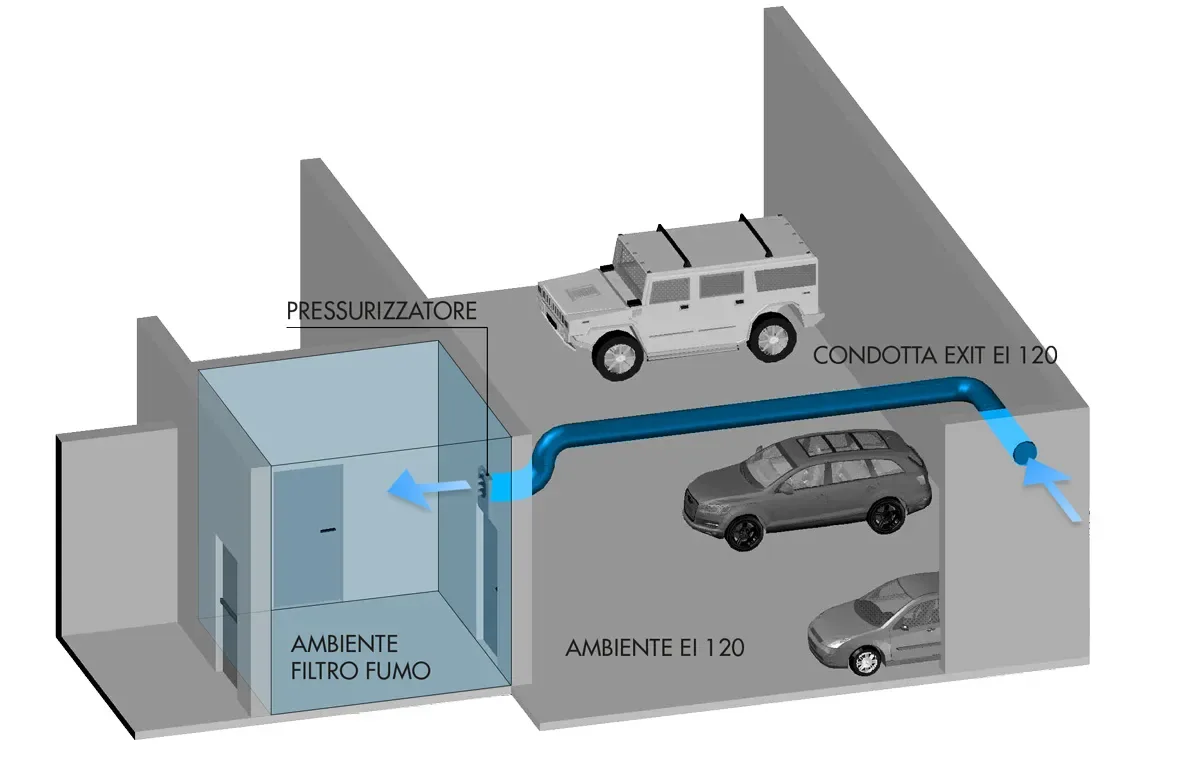 PRESSURIZZATORE

CONDOTTA EXIT EI 120

AMBIENTE FILTRO FUMO

AMBIENTE EI 120